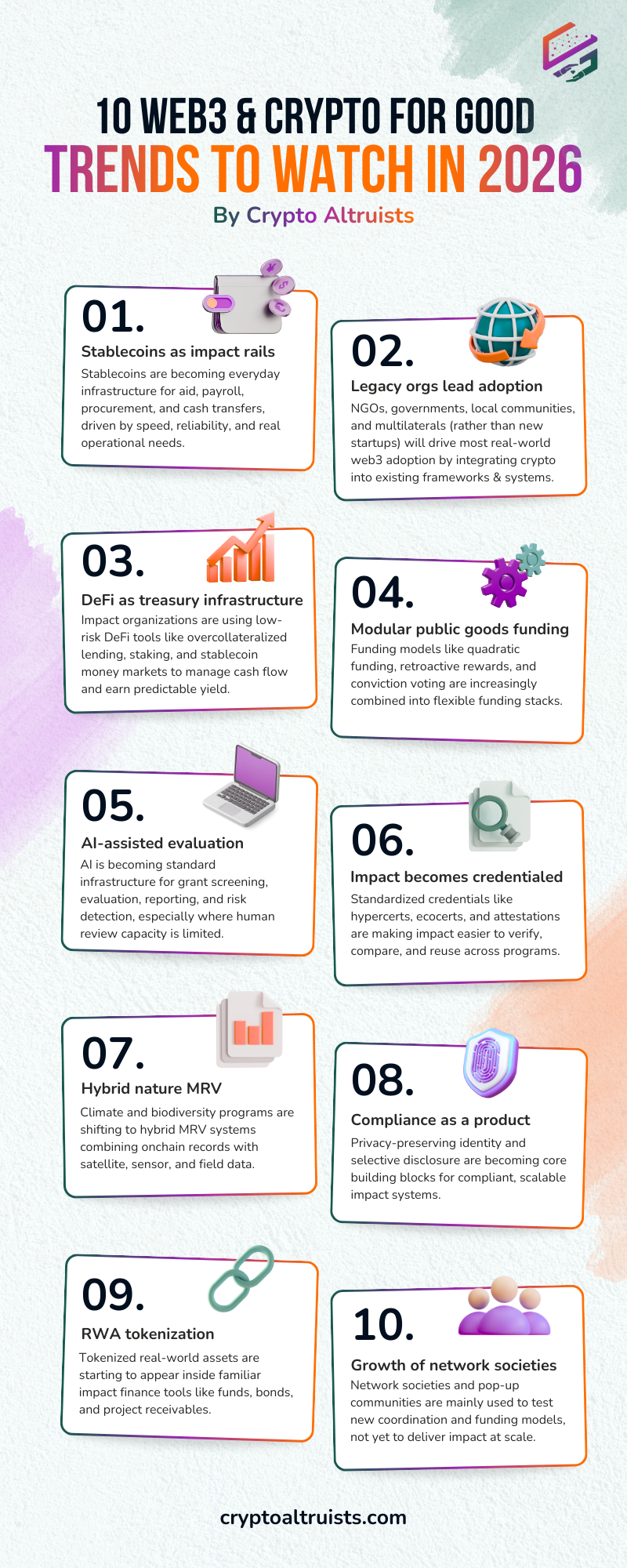 10 WEB3 & CRYPTO FOR GOOD
TRENDS TO WATCH IN 2026
By Crypto Altruists

01.
Stablecoins as impact rails
Stablecoins are becoming everyday infrastructure for aid, payroll, procurement, and cash transfers, driven by speed, reliability, and real operational needs.

02.
Legacy orgs lead adoption
NGOs, governments, local communities, and multilaterals (rather than new startups) will drive most real-world web3 adoption by integrating crypto into existing frameworks & systems.

03.
DeFi as treasury infrastructure
Impact organizations are using low-risk DeFi tools like overcollateralized lending, staking, and stablecoin money markets to manage cash flow and earn predictable yield.

04.
Modular public goods funding
Funding models like quadratic funding, retroactive rewards, and conviction voting are increasingly combined into flexible funding stacks.

05.
AI-assisted evaluation
AI is becoming standard infrastructure for grant screening, evaluation, reporting, and risk detection, especially where human review capacity is limited.

06.
Impact becomes credentialed
Standardized credentials like hypercerts, ecocerts, and attestations are making impact easier to verify, compare, and reuse across programs.

07.
Hybrid nature MRV
Climate and biodiversity programs are shifting to hybrid MRV systems combining onchain records with satellite, sensor, and field data.

08.
Compliance as a product
Privacy-preserving identity and selective disclosure are becoming core building blocks for compliant, scalable impact systems.

09.
RWA tokenization
Tokenized real-world assets are starting to appear inside familiar impact finance tools like funds, bonds, and project receivables.

10.
Growth of network societies
Network societies and pop-up communities are mainly used to test new coordination and funding models, not yet to deliver impact at scale.

cryptoaltruists.com